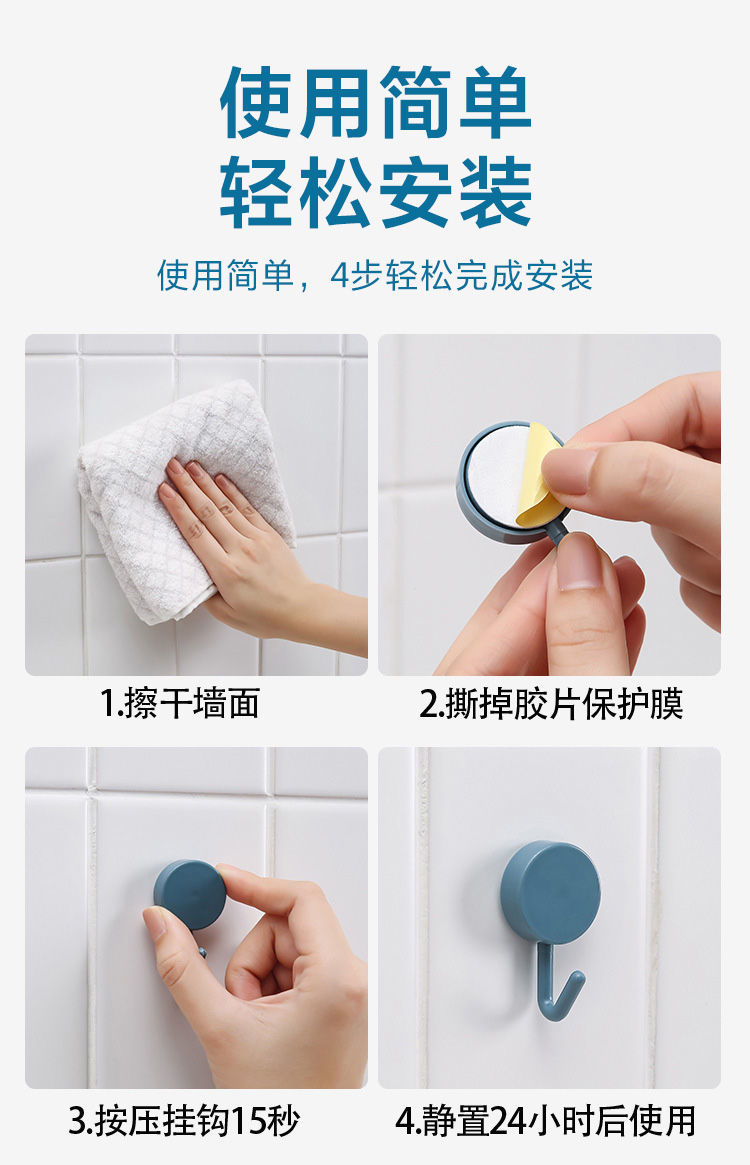 使用简单
轻松安装

使用简单，4步轻松完成安装

1.擦干墙面

2.撕掉胶片保护膜

3.按压挂钩15秒

4.静置24小时后使用